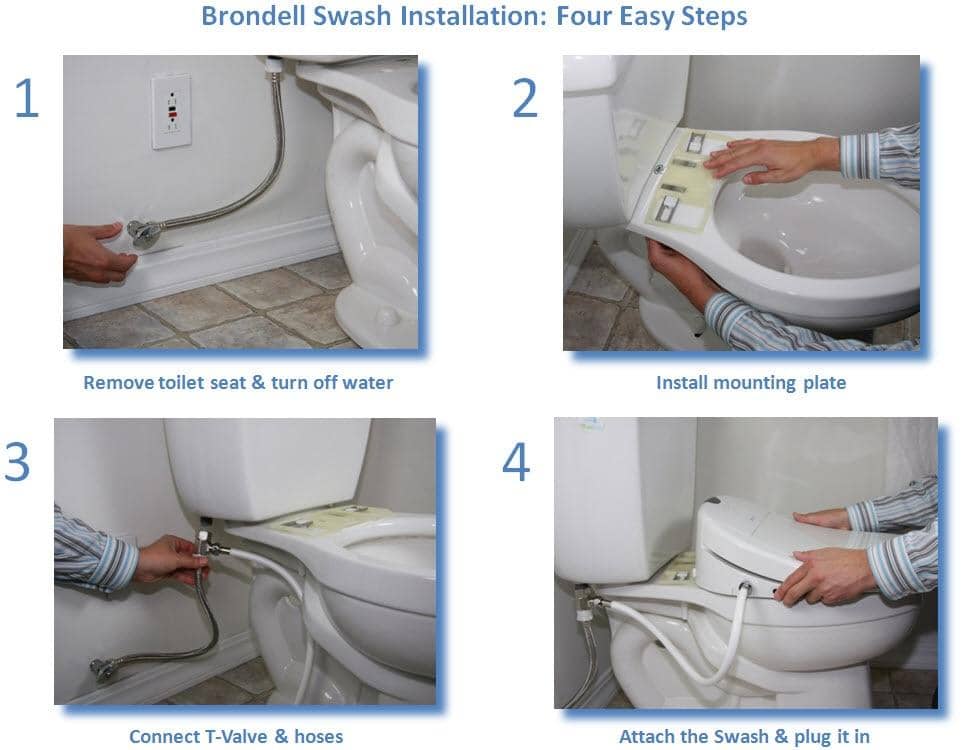 Brondell Swash Installation: Four Easy Steps

1

Remove toilet seat & turn off water

2

Install mounting plate

3

Connect T-Valve & hoses

4

Attach the Swash & plug it in