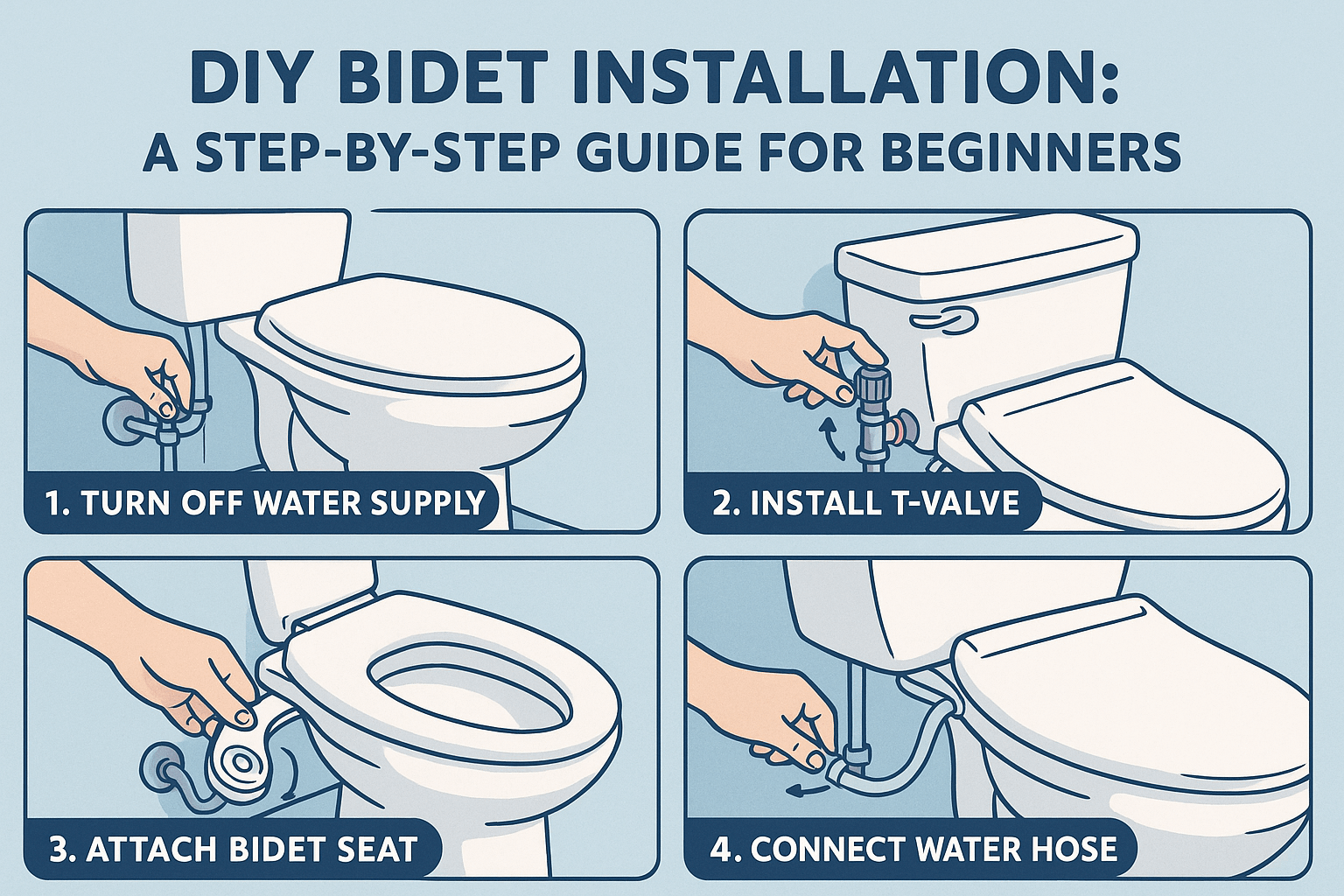 DIY BIDET INSTALLATION:
A STEP-BY-STEP GUIDE FOR BEGINNERS

1. TURN OFF WATER SUPPLY

2. INSTALL T-VALVE

3. ATTACH BIDET SEAT

4. CONNECT WATER HOSE