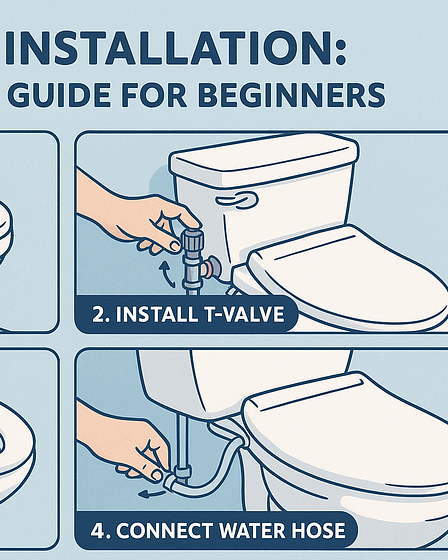 INSTALLATION:
GUIDE FOR BEGINNERS

2. INSTALL T-VALVE

4. CONNECT WATER HOSE