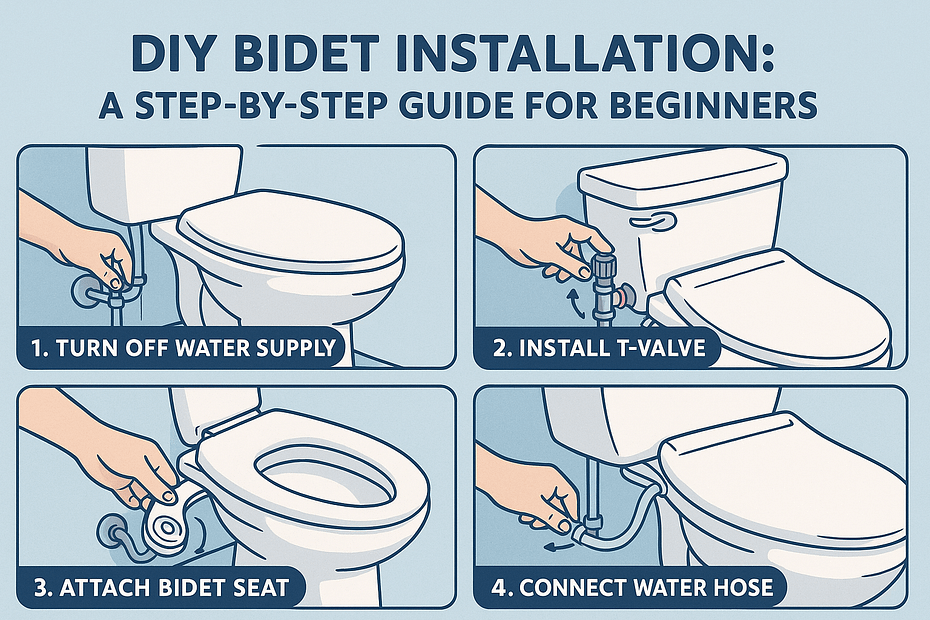 DIY BIDET INSTALLATION:
A STEP-BY-STEP GUIDE FOR BEGINNERS

1. TURN OFF WATER SUPPLY

2. INSTALL T-VALVE

3. ATTACH BIDET SEAT

4. CONNECT WATER HOSE